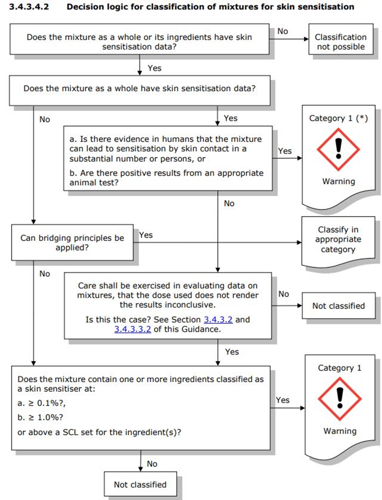 3.4.3.4.2 Decision logic for classification of mixtures for skin sensitisation

Does the mixture as a whole or its ingredients have skin sensitisation data?

No

Classification not possible

Yes

Does the mixture as a whole have skin sensitisation data?

No

Yes

a. Is there evidence in humans that the mixture can lead to sensitisation by skin contact in a substantial number or persons, or

b. Are there positive results from an appropriate animal test?

Yes

Category 1 (*)

Warning

No

Can bridging principles be applied?

Yes

Classify in appropriate category

No

Care shall be exercised in evaluating data on mixtures, that the dose used does not render the results inconclusive.

Is this the case? See Section 3.4.3.2 and 3.4.3.3.2 of this Guidance.

No

Not classified

Yes

Does the mixture contain one or more ingredients classified as a skin sensitiser at:

a. ≥ 0.1%?,

b. ≥ 1.0%?

or above a SCL set for the ingredient(s)?

Yes

Category 1

Warning

No

Not classified